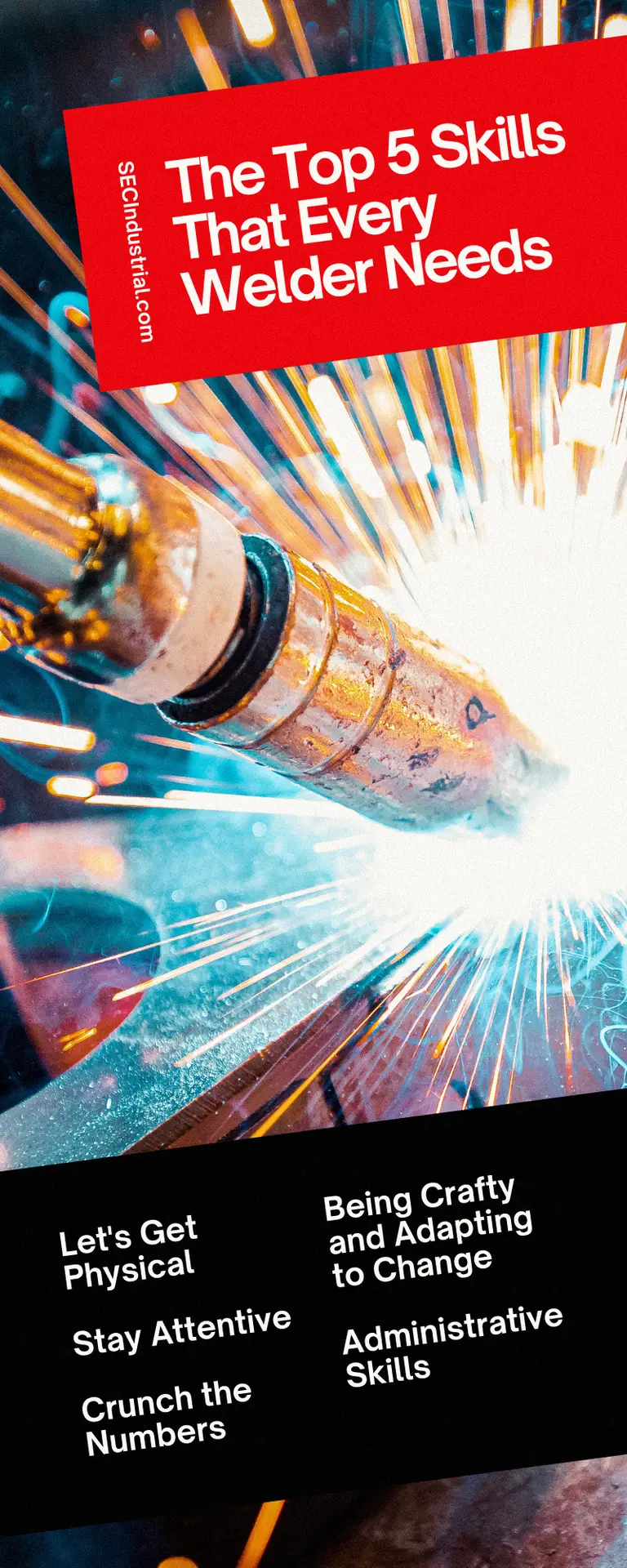 SECIndustrial.com

The Top 5 Skills That Every Welder Needs

Let's Get Physical

Stay Attentive

Crunch the Numbers

Being Crafty and Adapting to Change

Administrative Skills